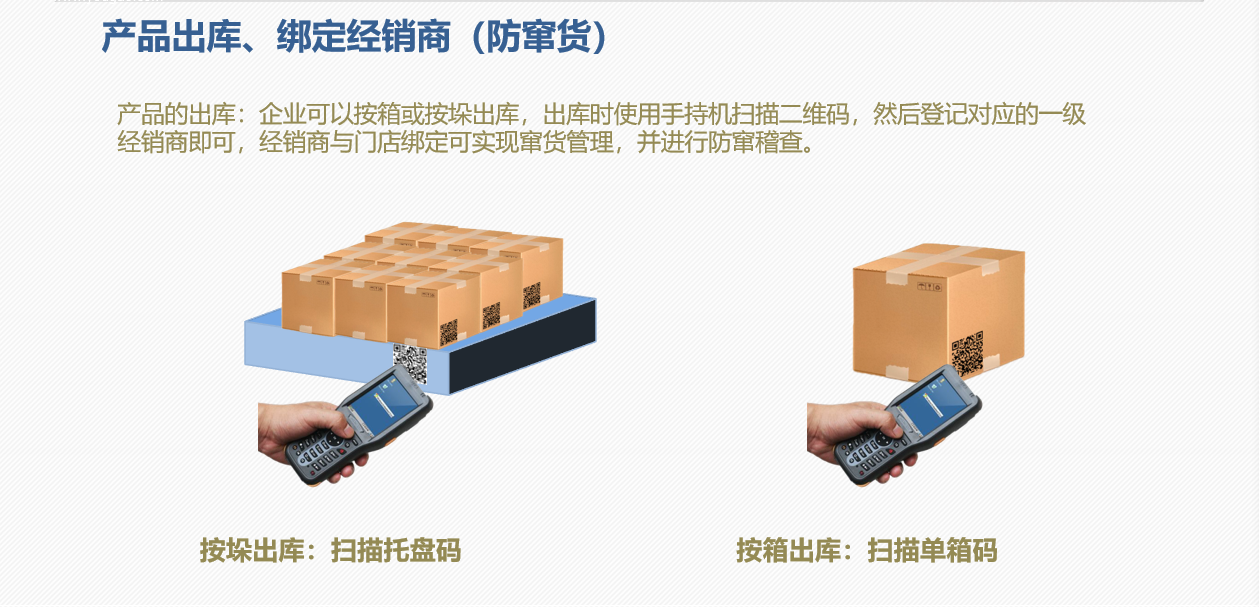 产品出库、绑定经销商（防窜货）

产品的出库：企业可以按箱或按垛出库，出库时使用手持机扫描二维码，然后登记对应的一级经销商即可，经销商与门店绑定可实现窜货管理，并进行防窜稽查。

按垛出库：扫描托盘码

按箱出库：扫描单箱码